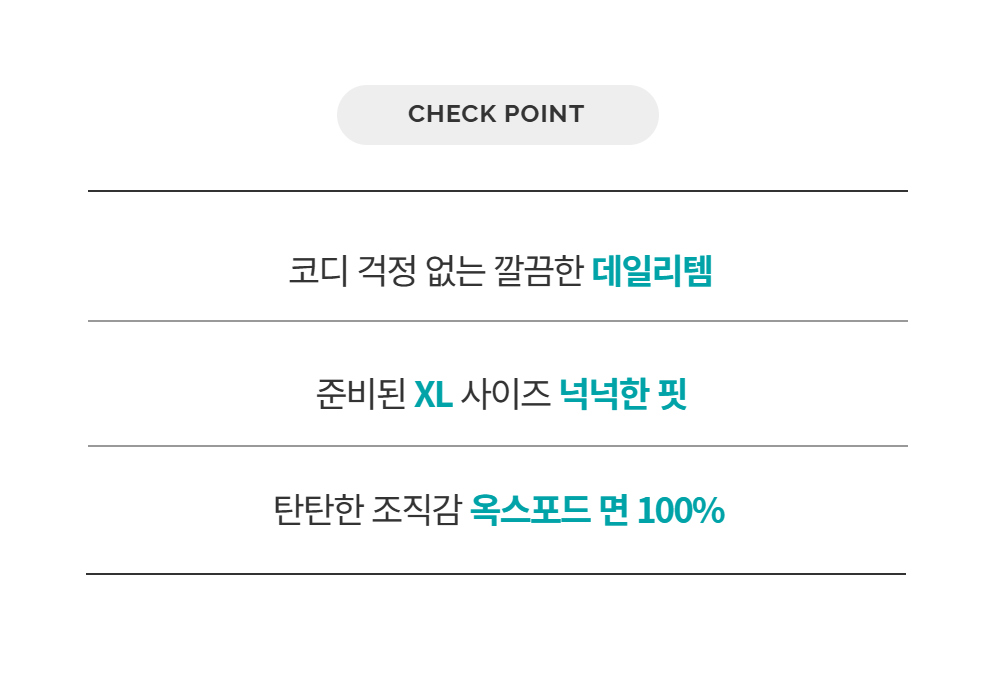 CHECK POINT

코디 걱정 없는 깔끔한 데일리템

준비된 XL 사이즈 넉넉한 핏

탄탄한 조직감 옥스포드 면 100%