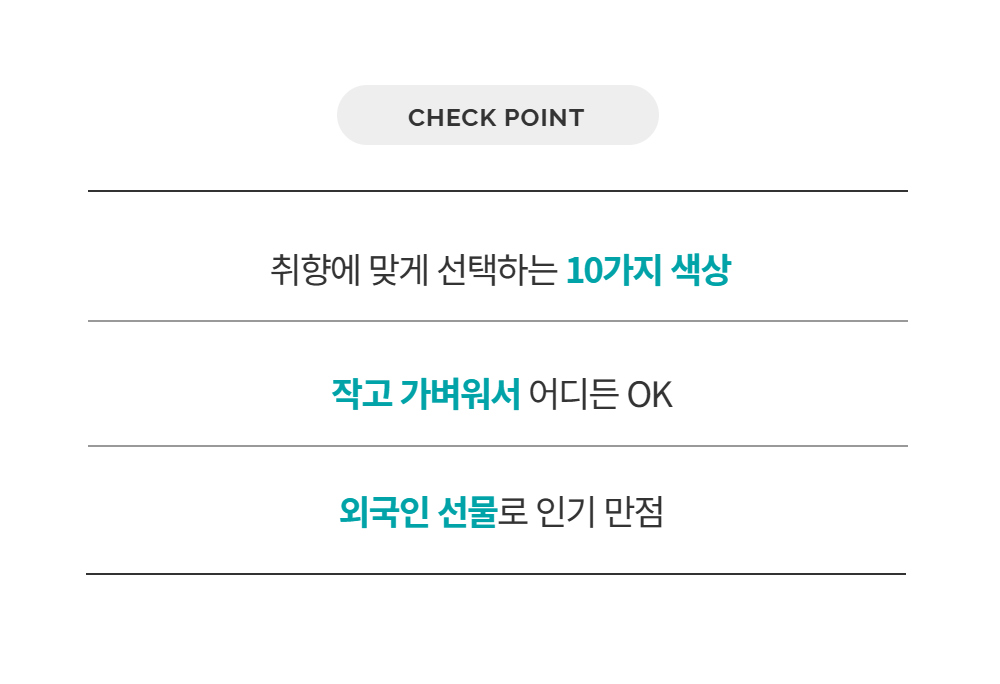 CHECK POINT

취향에 맞게 선택하는 10가지 색상

작고 가벼워서 어디든 OK

외국인 선물로 인기 만점