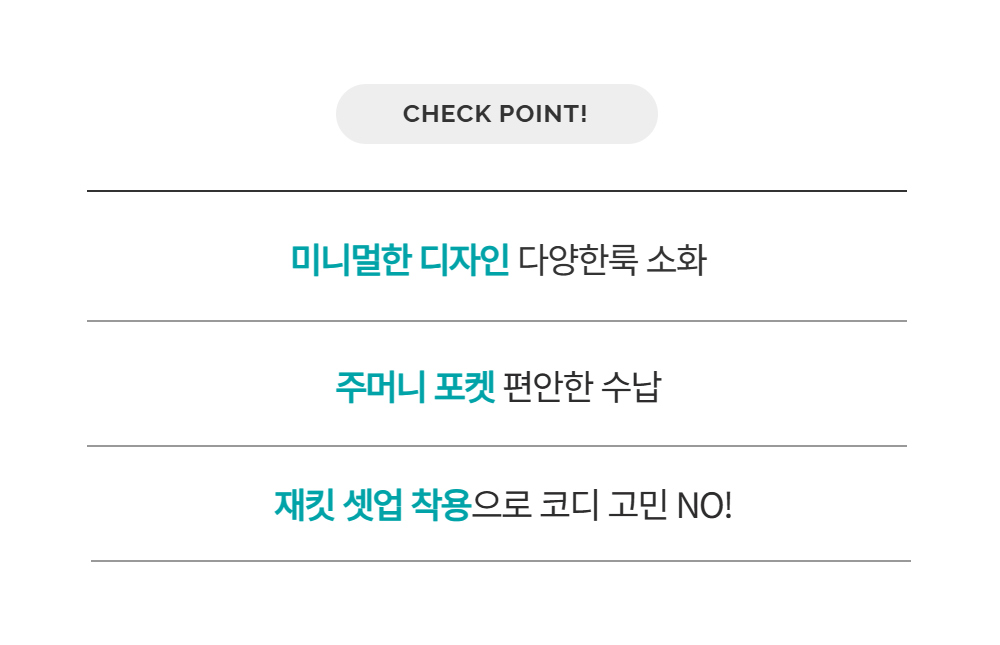 CHECK POINT!

미니멀한 디자인 다양한룩 소화

주머니 포켓 편안한 수납

재킷 셋업 착용으로 코디 고민 NO!