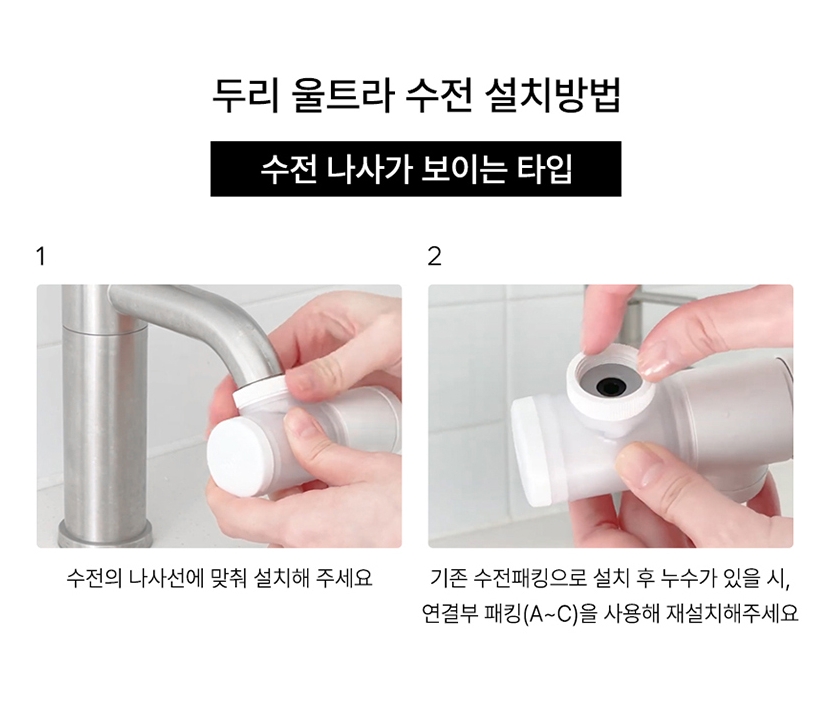 두리 울트라 수전 설치방법

수전 나사가 보이는 타입

1

수전의 나사선에 맞춰 설치해 주세요

2

기존 수전패킹으로 설치 후 누수가 있을 시, 연결부 패킹(A~C)을 사용해 재설치해주세요