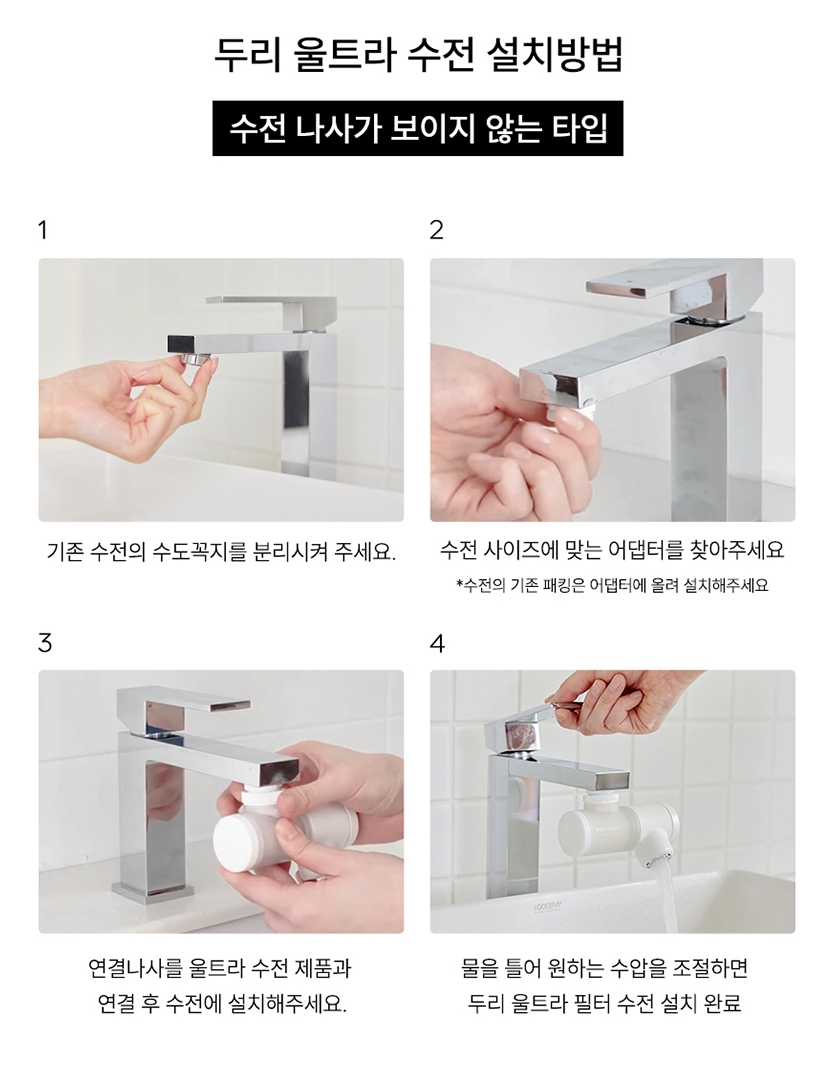 두리 울트라 수전 설치방법

수전 나사가 보이지 않는 타입

1

기존 수전의 수도꼭지를 분리시켜 주세요.

2

수전 사이즈에 맞는 어댑터를 찾아주세요

*수전의 기존 패킹은 어댑터에 올려 설치해주세요

3

연결나사를 울트라 수전 제품과 연결 후 수전에 설치해주세요.

4

물을 틀어 원하는 수압을 조절하면 두리 울트라 필터 수전 설치 완료