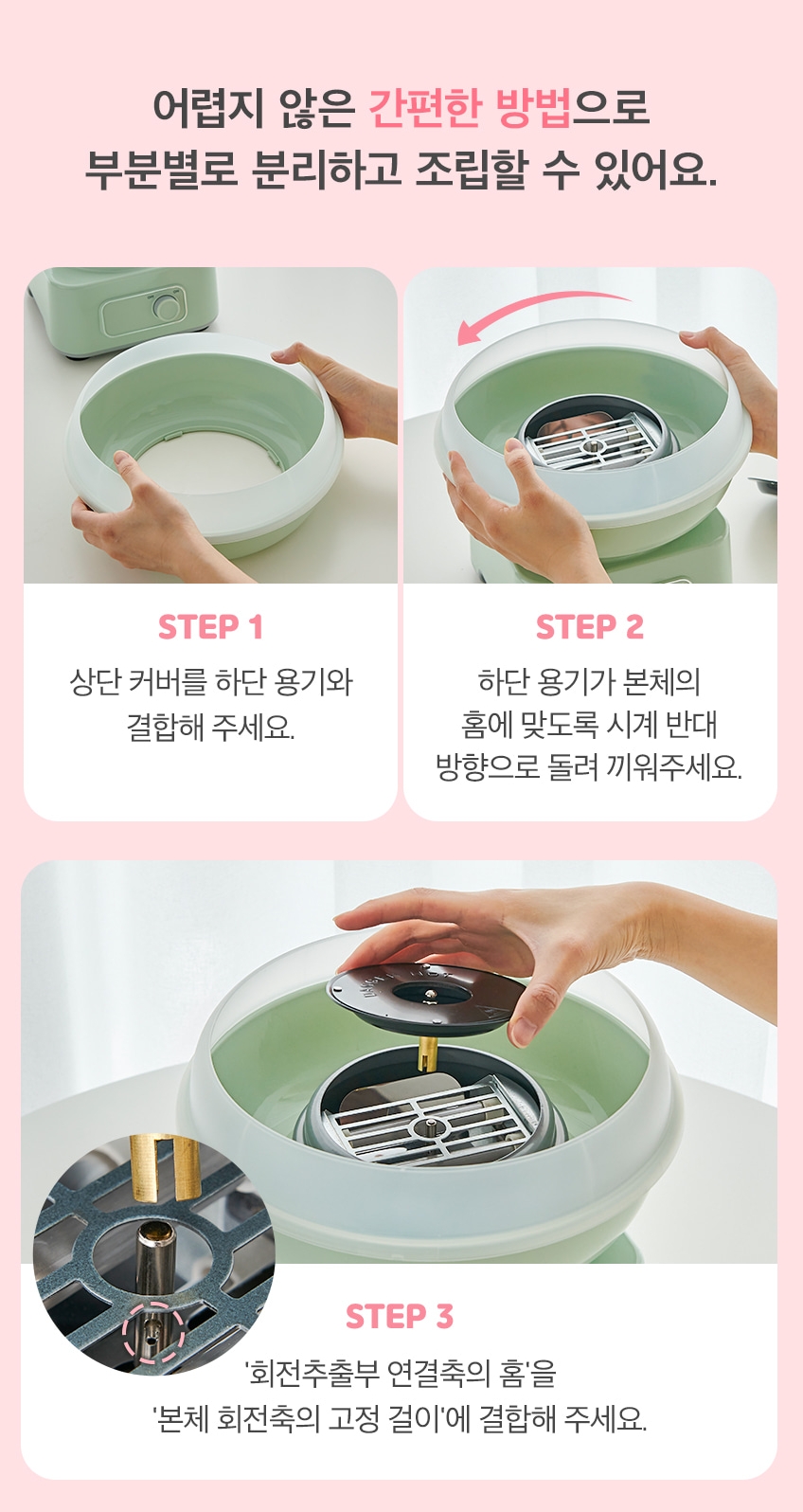 어렵지 않은 간편한 방법으로
부분별로 분리하고 조립할 수 있어요.

STEP 1
상단 커버를 하단 용기와 결합해 주세요.

STEP 2
하단 용기가 본체의 홈에 맞도록 시계 반대 방향으로 돌려 끼워주세요.

STEP 3
'회전추출부 연결축의 홈'을
'본체 회전축의 고정 걸이'에 결합해 주세요.