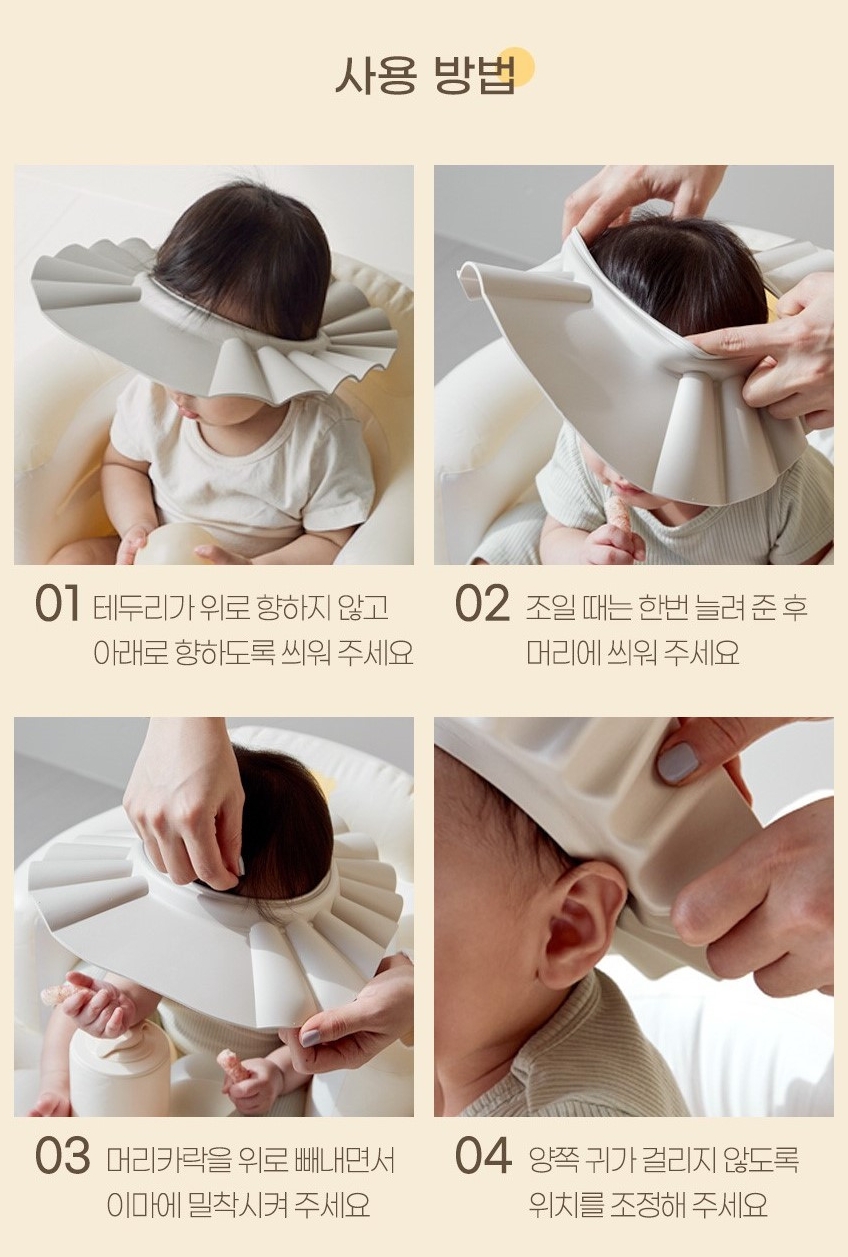 사용 방법

01 테두리가 위로 향하지 않고 아래로 향하도록 씌워 주세요

02 조일 때는 한번 늘려 준 후 머리에 씌워 주세요

03 머리카락을 위로 빼내면서 이마에 밀착시켜 주세요

04 양쪽 귀가 걸리지 않도록 위치를 조정해 주세요