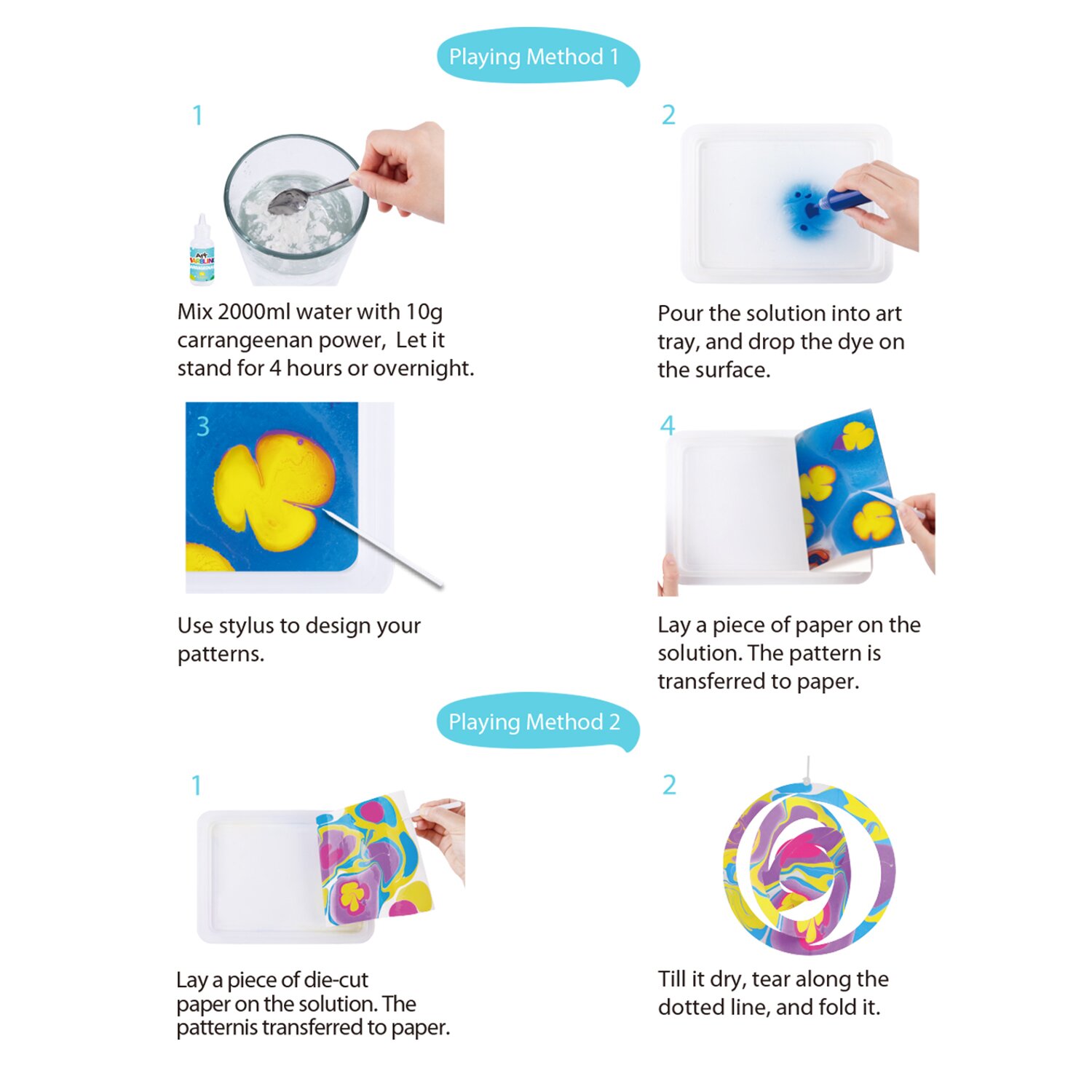 Playing Method 1

1

Art MARBLING

Mix 2000ml water with 10g carrangeenan power, Let it stand for 4 hours or overnight.

2

Pour the solution into art tray, and drop the dye on the surface.

3

Use stylus to design your patterns.

4

Lay a piece of paper on the solution. The pattern is transferred to paper.

Playing Method 2

1

Lay a piece of die-cut paper on the solution. The patternis transferred to paper.

2

Till it dry, tear along the dotted line, and fold it.