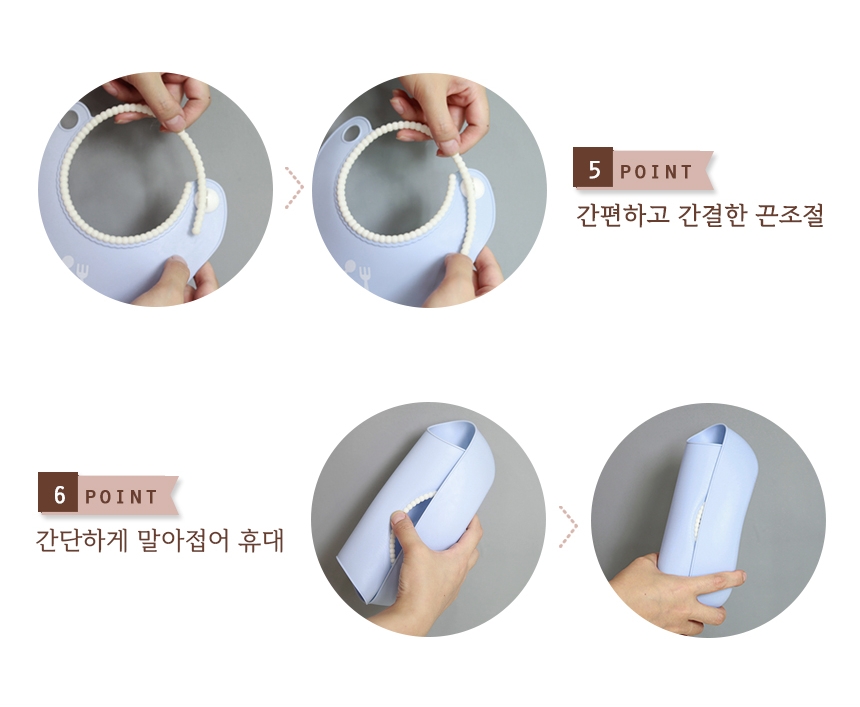 5 POINT

간편하고 간결한 끈조절

6 POINT

간단하게 말아접어 휴대