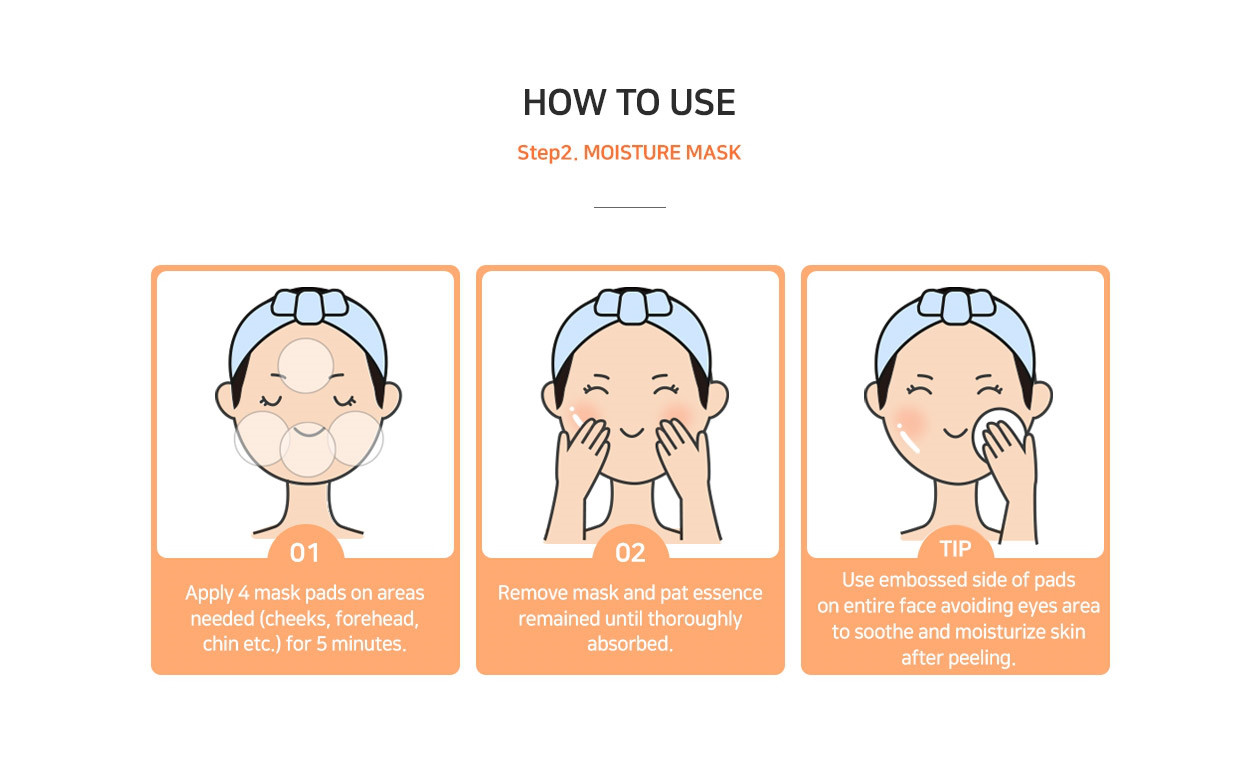 HOW TO USE

Step2. MOISTURE MASK

01

Apply 4 mask pads on areas needed (cheeks, forehead, chin etc.) for 5 minutes.

02

Remove mask and pat essence remained until thoroughly absorbed.

TIP

Use embossed side of pads on entire face avoiding eyes area to soothe and moisturize skin after peeling.