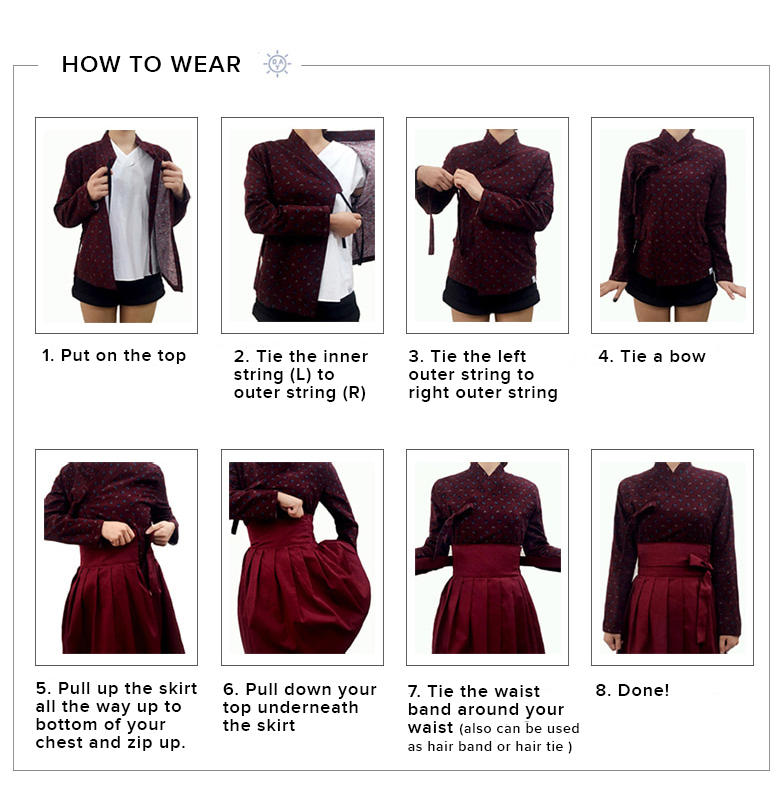 HOW TO WEAR

1. Put on the top

2. Tie the inner string (L) to outer string (R)

3. Tie the left outer string to right outer string

4. Tie a bow

5. Pull up the skirt all the way up to bottom of your chest and zip up.

6. Pull down your top underneath the skirt

7. Tie the waist band around your waist (also can be used as hair band or hair tie )

8. Done!