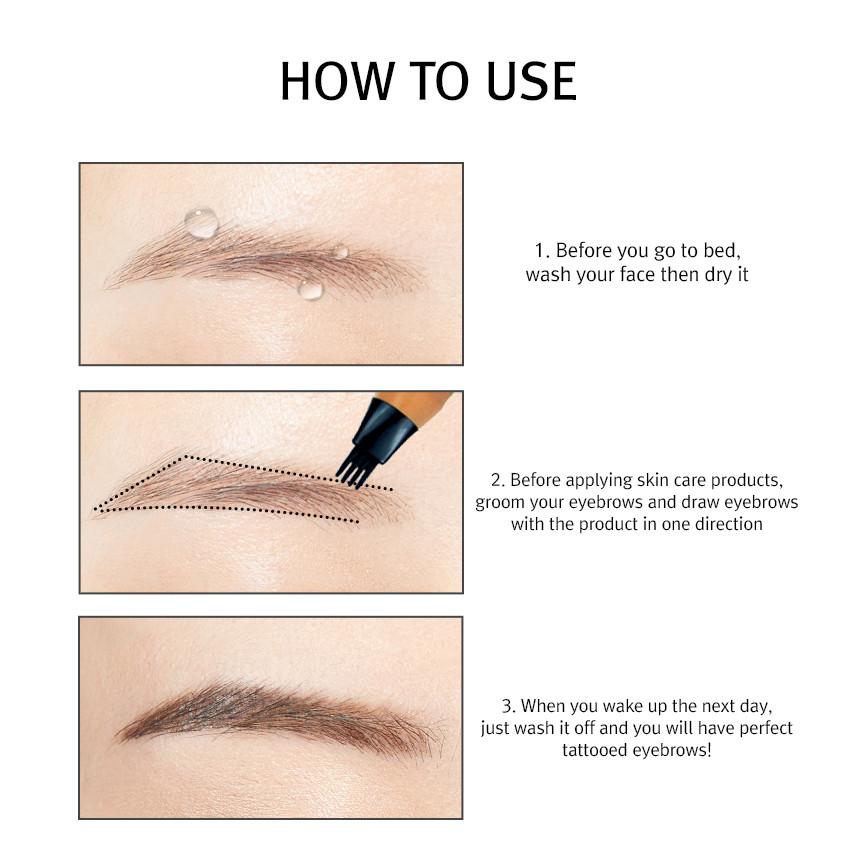 HOW TO USE

1. Before you go to bed, wash your face then dry it

2. Before applying skin care products, groom your eyebrows and draw eyebrows with the product in one direction

3. When you wake up the next day, just wash it off and you will have perfect tattooed eyebrows!